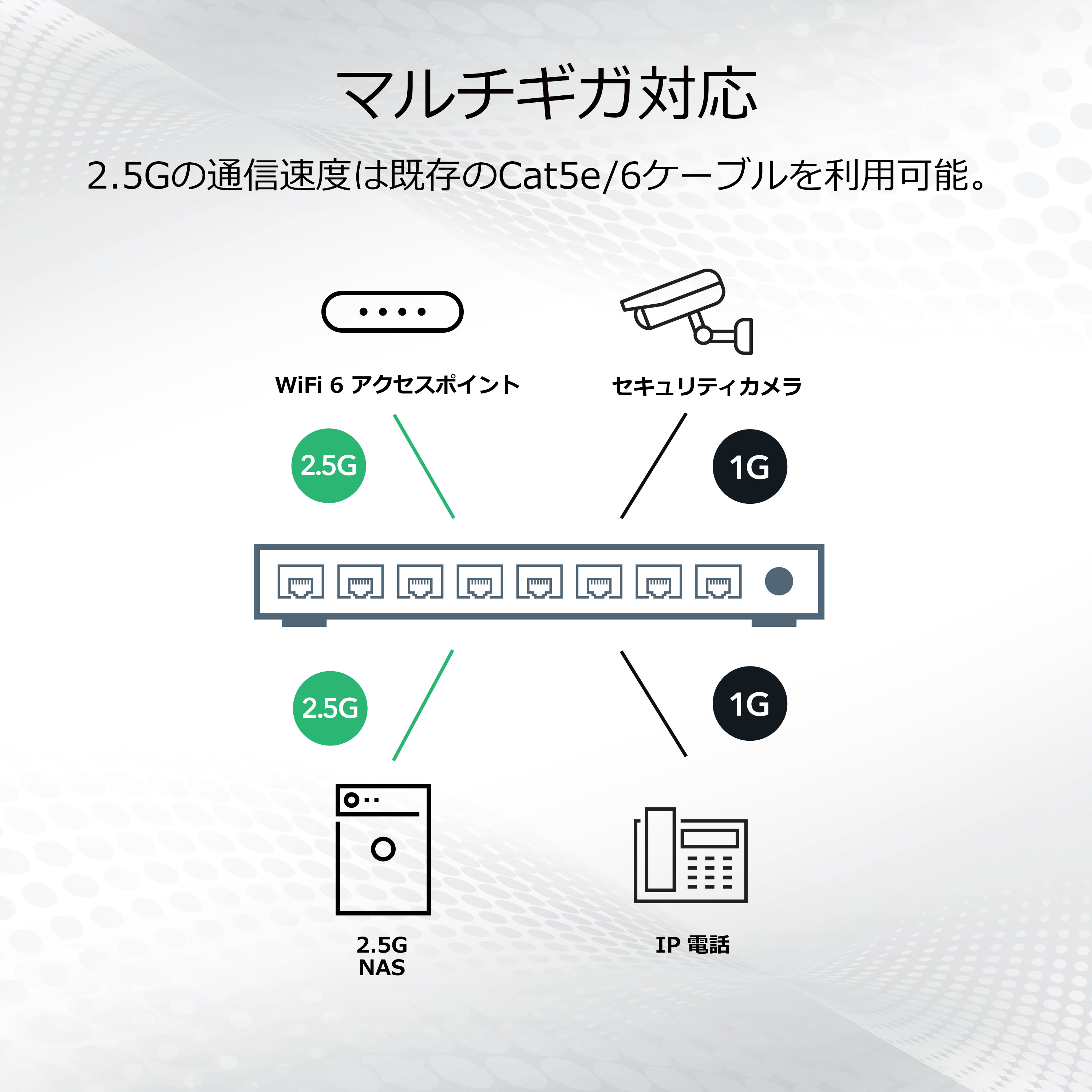 マルチギガ対応

2.5Gの通信速度は既存のCat5e/6ケーブルを利用可能。

WiFi 6 アクセスポイント

セキュリティカメラ

2.5G

1G

2.5G

1G

2.5G
NAS

IP 電話