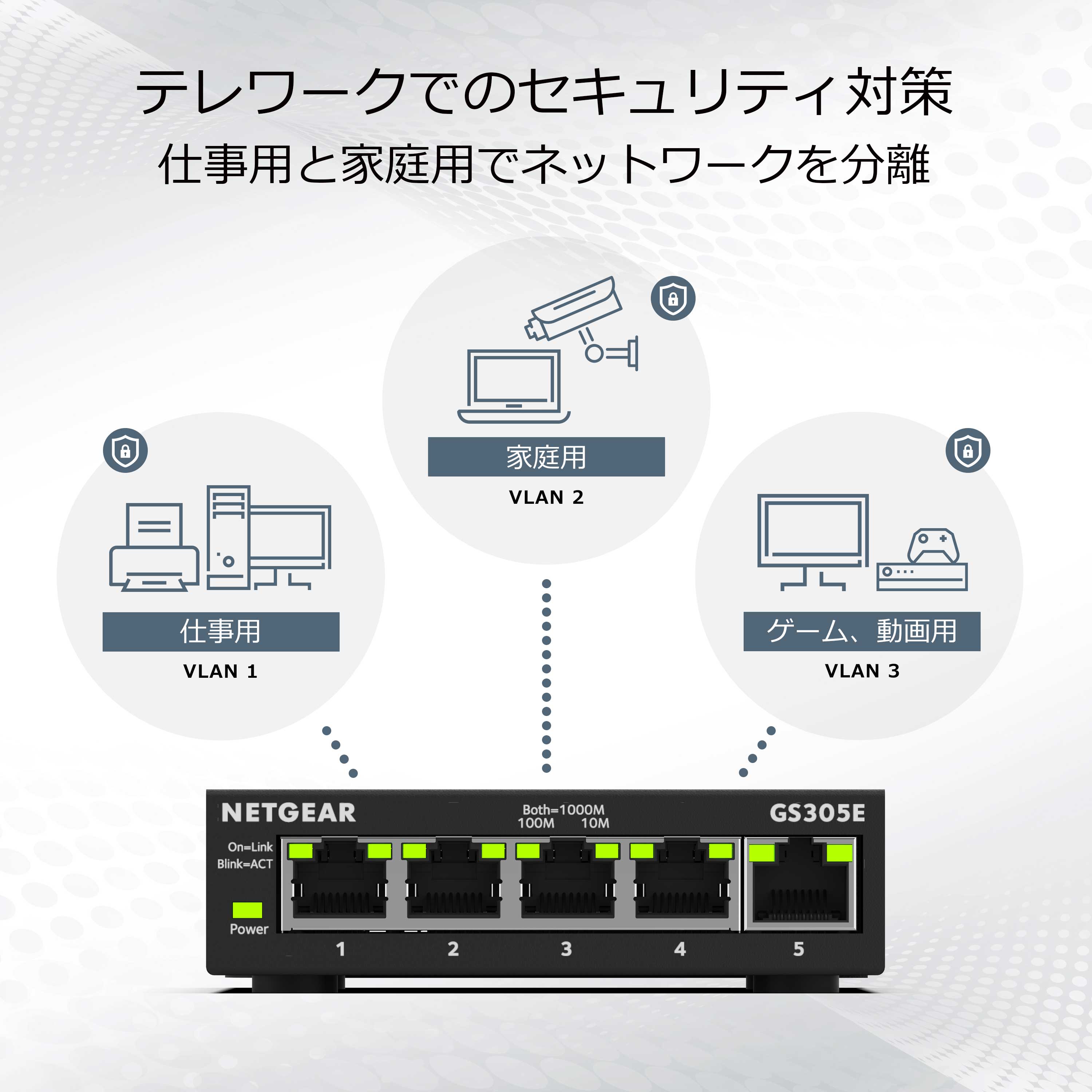 テレワークでのセキュリティ対策
仕事用と家庭用でネットワークを分離

家庭用
VLAN 2

仕事用
VLAN 1

ゲーム、動画用
VLAN 3

NETGEAR
Both=1000M
100M 10M
GS305E
On=Link
Blink=ACT
Power
1 2 3 4 5